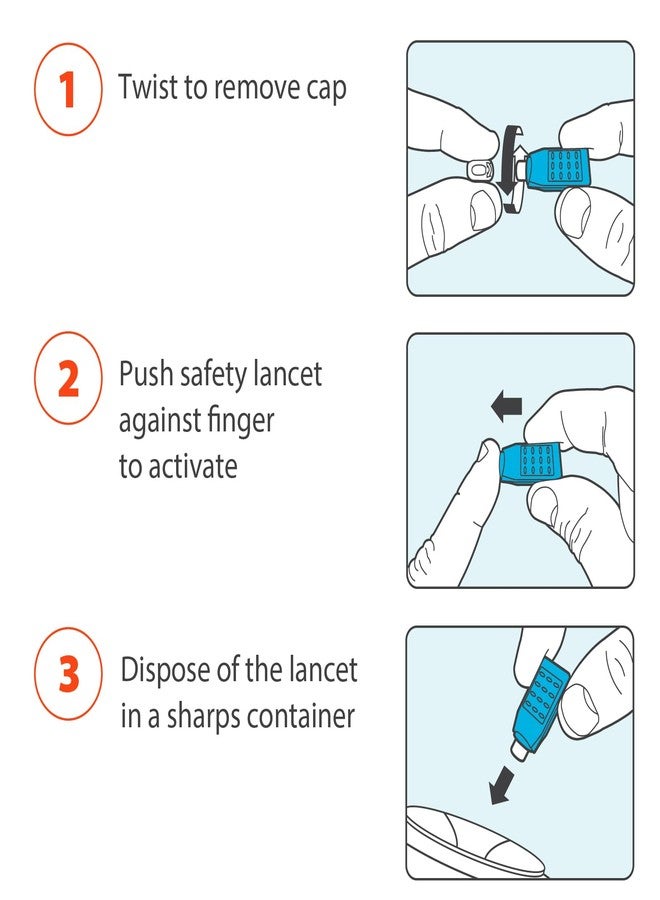 1 Twist to remove cap

2 Push safety lancet against finger to activate

3 Dispose of the lancet in a sharps container